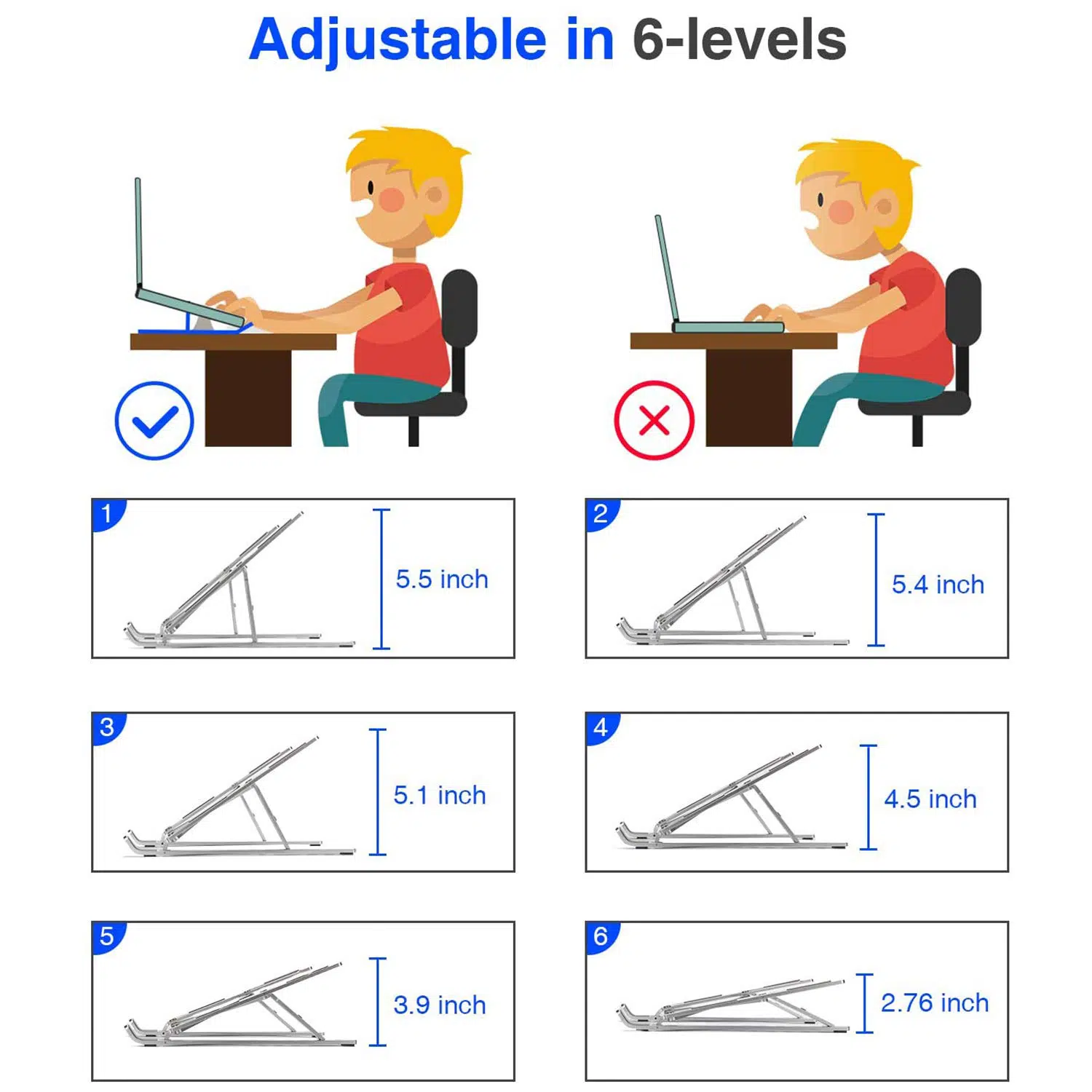 Adjustable in 6-levels

1
5.5 inch

2
5.4 inch

3
5.1 inch

4
4.5 inch

5
3.9 inch

6
2.76 inch