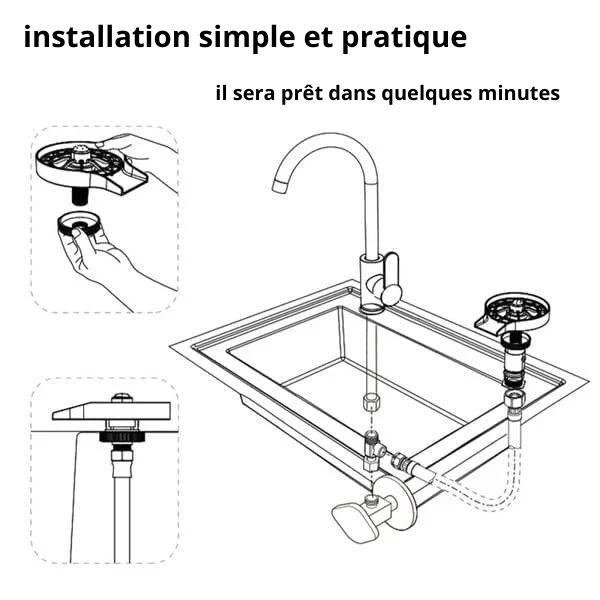 installation simple et pratique

il sera prêt dans quelques minutes