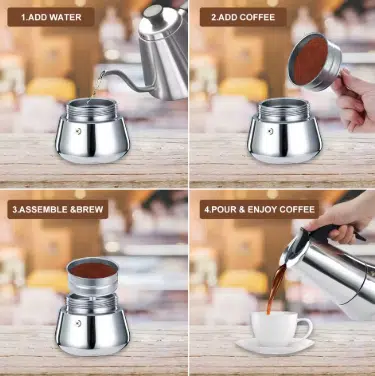 1.ADD WATER

2.ADD COFFEE

3.ASSEMBLE &BREW

4.POUR & ENJOY COFFEE