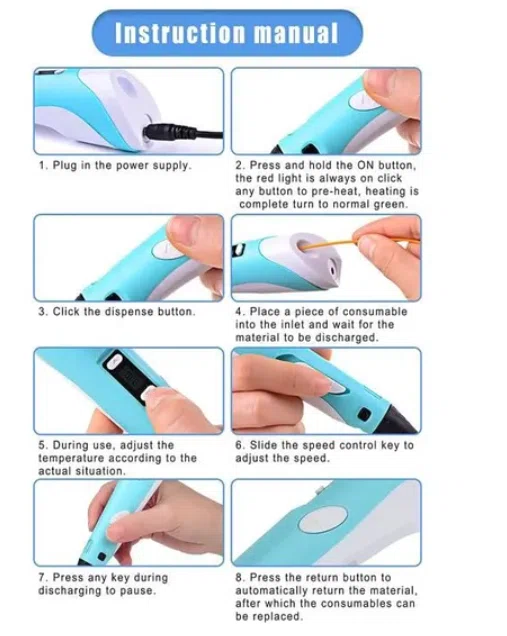 Instruction manual

1. Plug in the power supply.

2. Press and hold the ON button, the red light is always on click any button to pre-heat, heating is complete turn to normal green.

3. Click the dispense button.

4. Place a piece of consumable into the inlet and wait for the material to be discharged.

5. During use, adjust the temperature according to the actual situation.

6. Slide the speed control key to adjust the speed.

7. Press any key during discharging to pause.

8. Press the return button to automatically return the material, after which the consumables can be replaced.