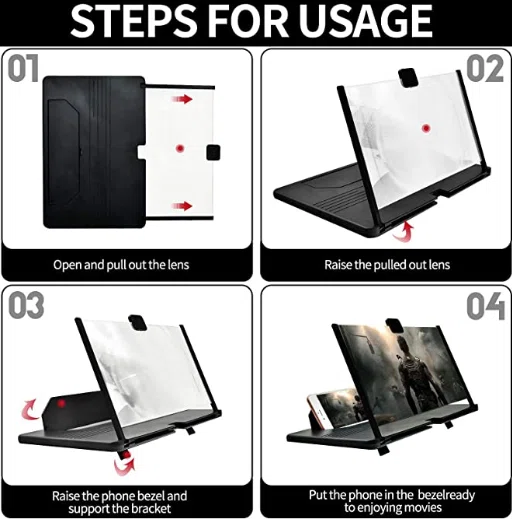 STEPS FOR USAGE

01

Open and pull out the lens

02

Raise the pulled out lens

03

Raise the phone bezel and support the bracket

04

Put the phone in the bezelready to enjoying movies