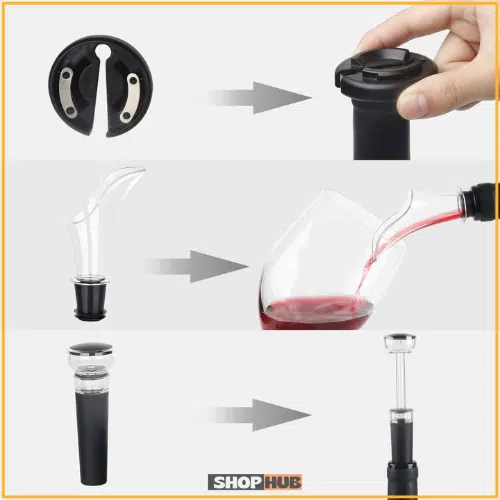 SHOPHUB