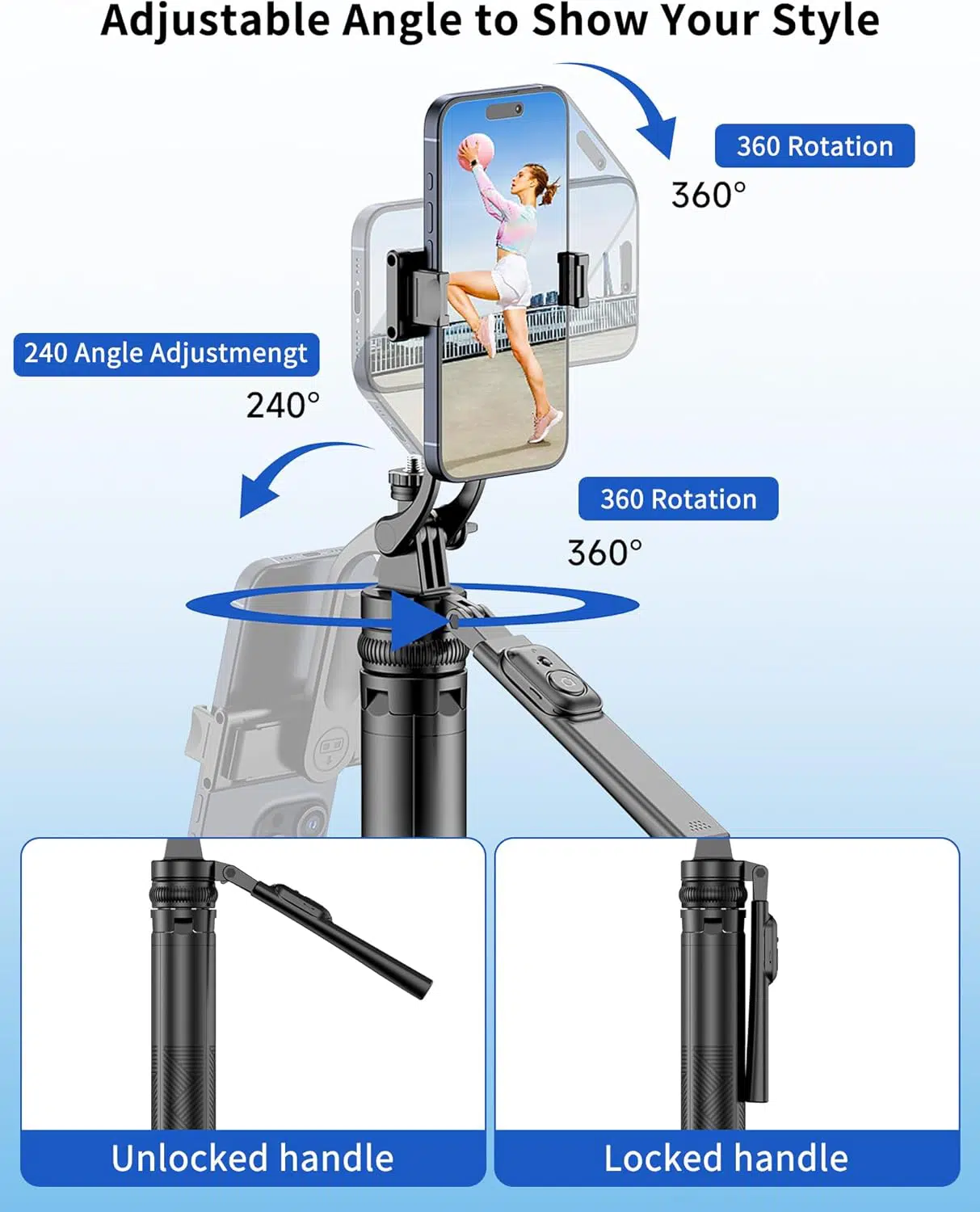 Adjustable Angle to Show Your Style

360 Rotation

360°

240 Angle Adjustmengt

240°

360 Rotation

360°

Unlocked handle

Locked handle