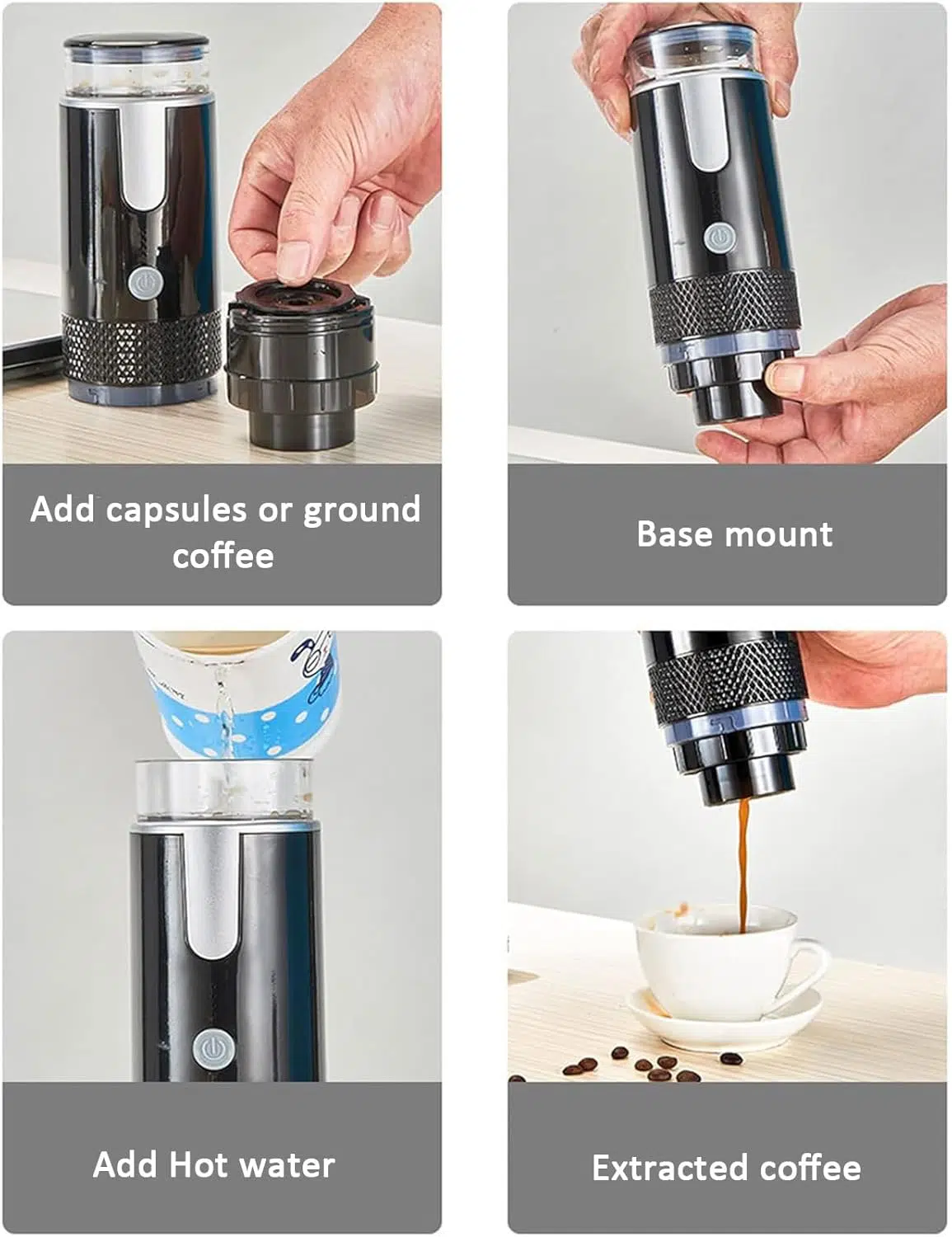 Add capsules or ground coffee

Base mount

Add Hot water

Extracted coffee