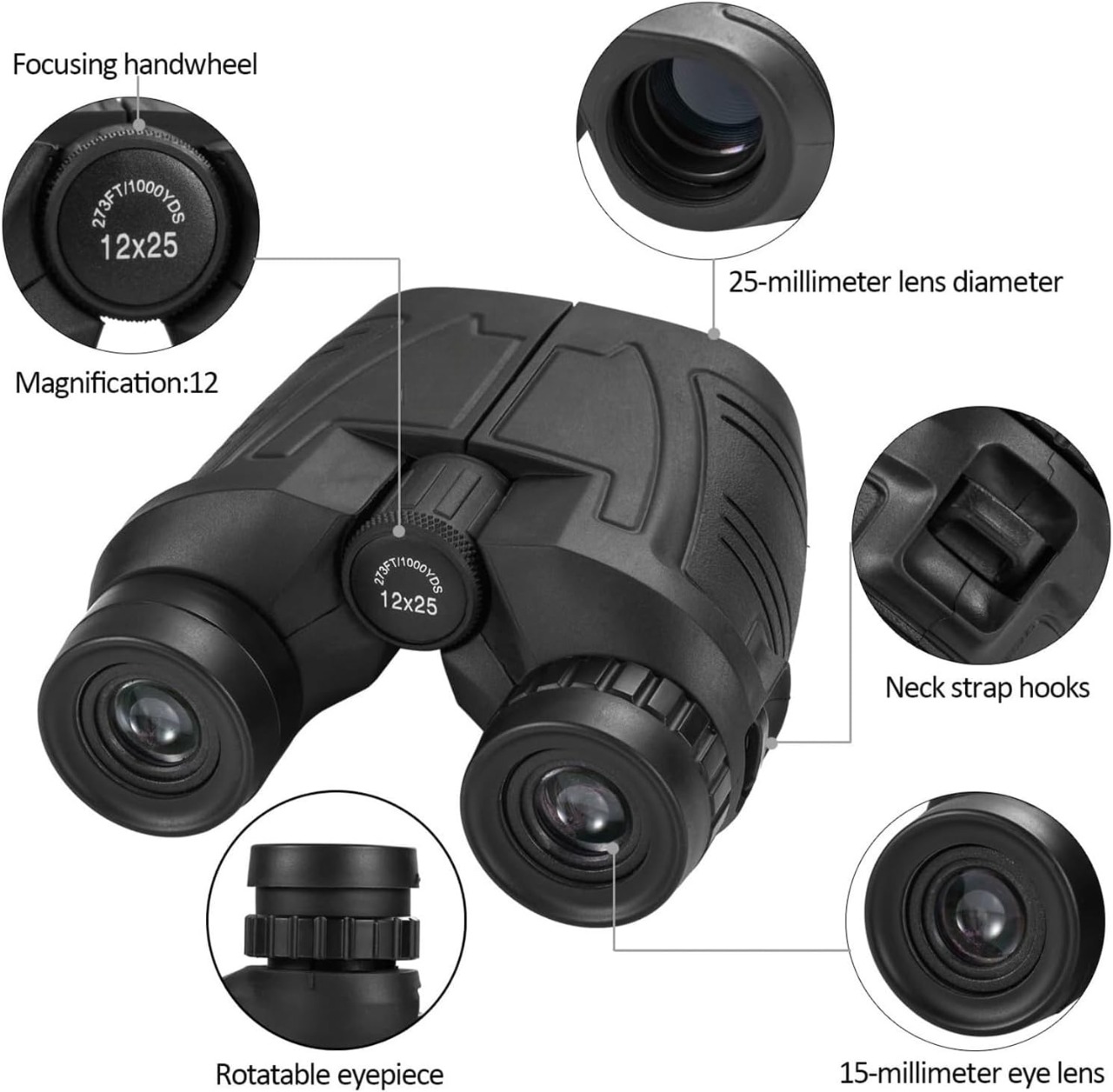 Focusing handwheel

273FT/1000YDS
12x25

Magnification:12

25-millimeter lens diameter

273FT/1000YDS
12x25

Neck strap hooks

Rotatable eyepiece

15-millimeter eye lens