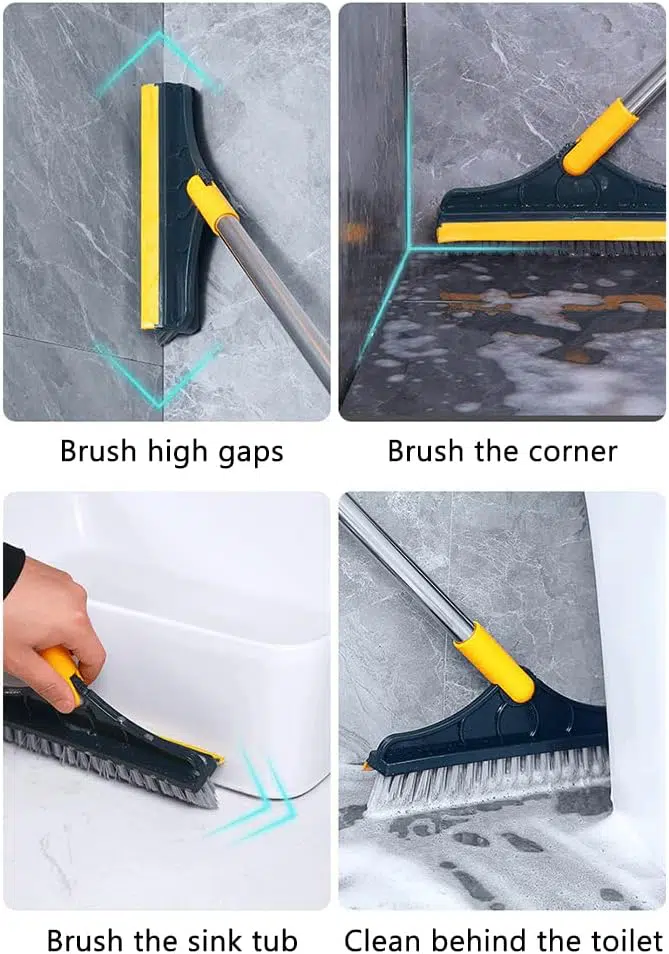 Brush high gaps

Brush the corner

Brush the sink tub

Clean behind the toilet