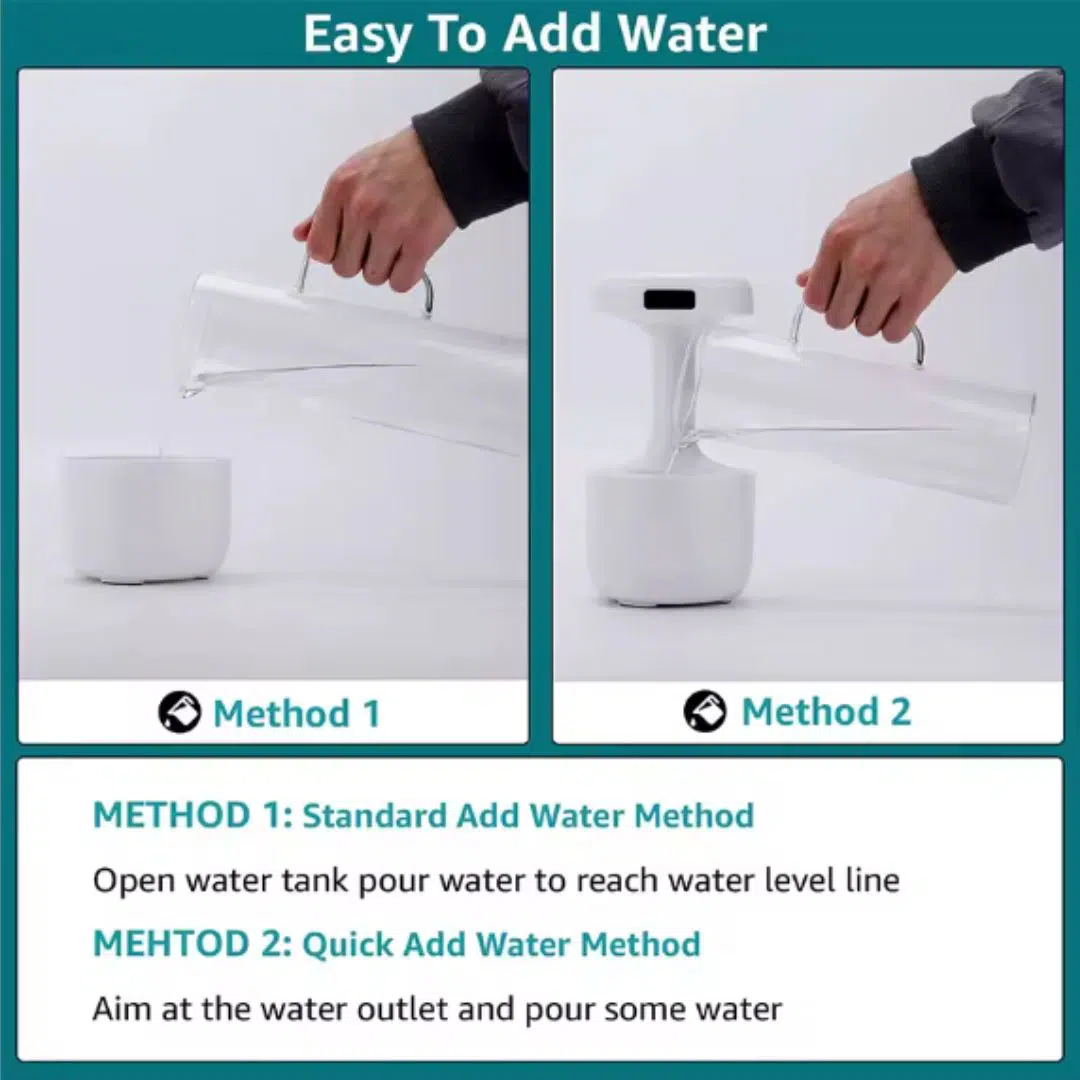 Easy To Add Water

Method 1

Method 2

METHOD 1: Standard Add Water Method

Open water tank pour water to reach water level line

MEHTOD 2: Quick Add Water Method

Aim at the water outlet and pour some water